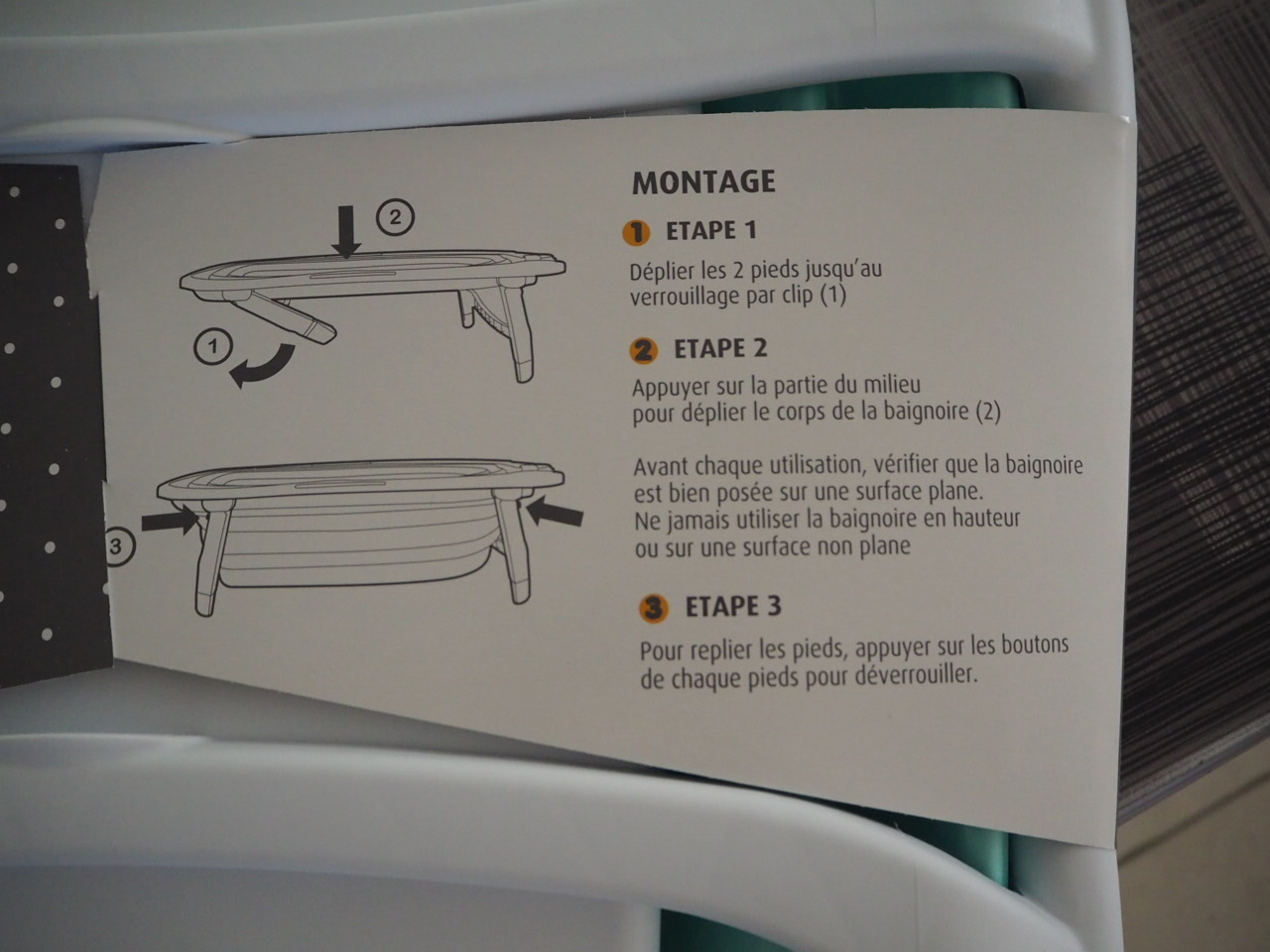 2

1

3

MONTAGE

1 ETAPE 1

Déplier les 2 pieds jusqu'au verrouillage par clip (1)

2 ETAPE 2

Appuyer sur la partie du milieu pour déplier le corps de la baignoire (2)

Avant chaque utilisation, vérifier que la baignoire est bien posée sur une surface plane.
Ne jamais utiliser la baignoire en hauteur ou sur une surface non plane

3 ETAPE 3

Pour replier les pieds, appuyer sur les boutons de chaque pieds pour déverrouiller.